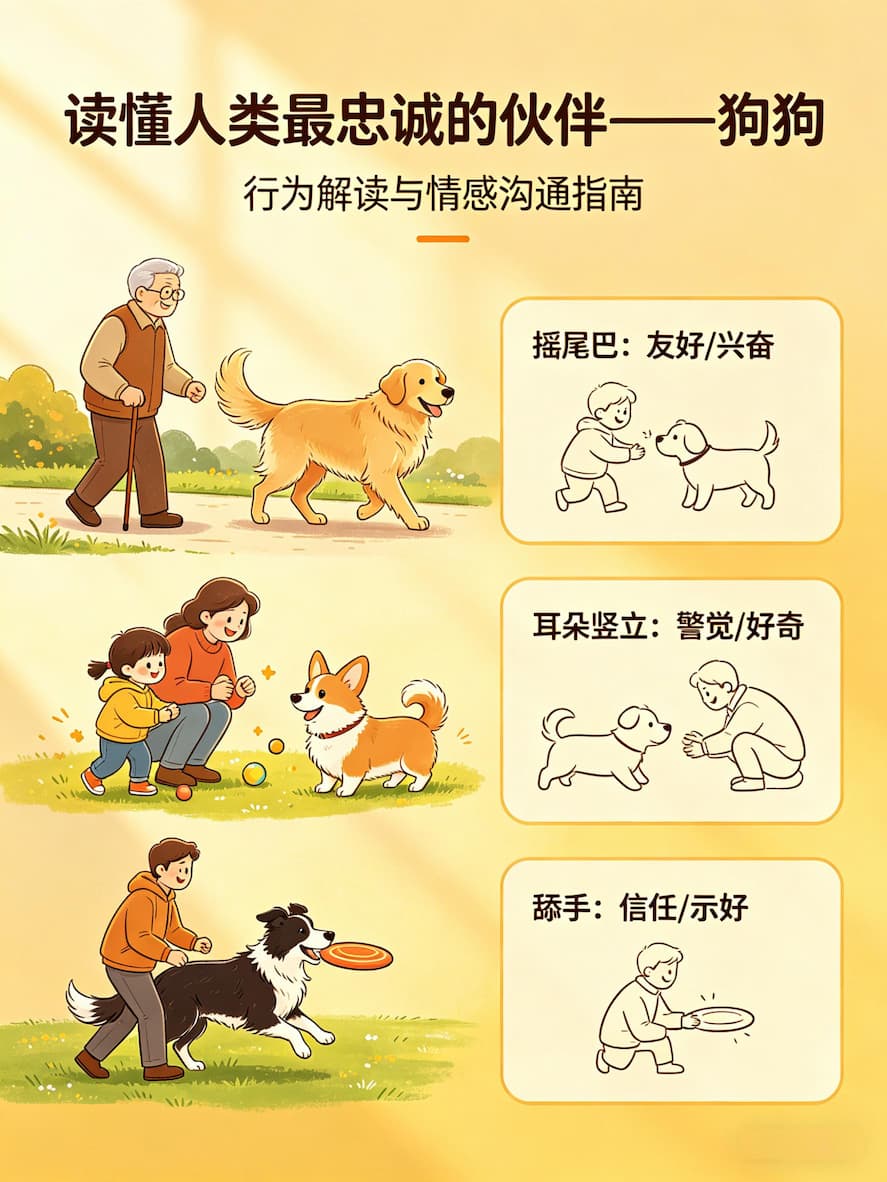 读懂人类最忠诚的伙伴——狗狗

行为解读与情感沟通指南

摇尾巴：友好/兴奋

耳朵竖立：警觉/好奇

舔手：信任/示好